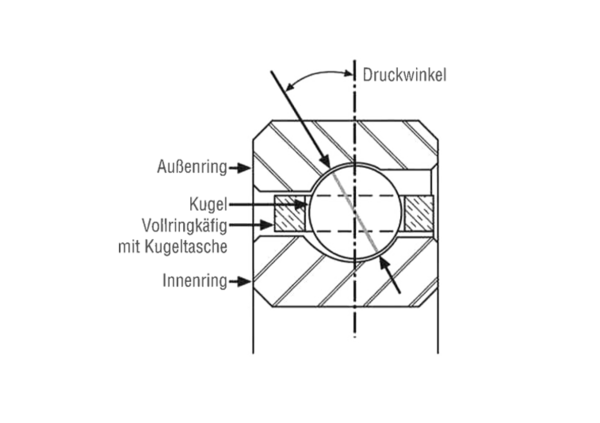 Druckwinkel

Außenring

Kugel

Vollringkäfig mit Kugeltasche

Innenring